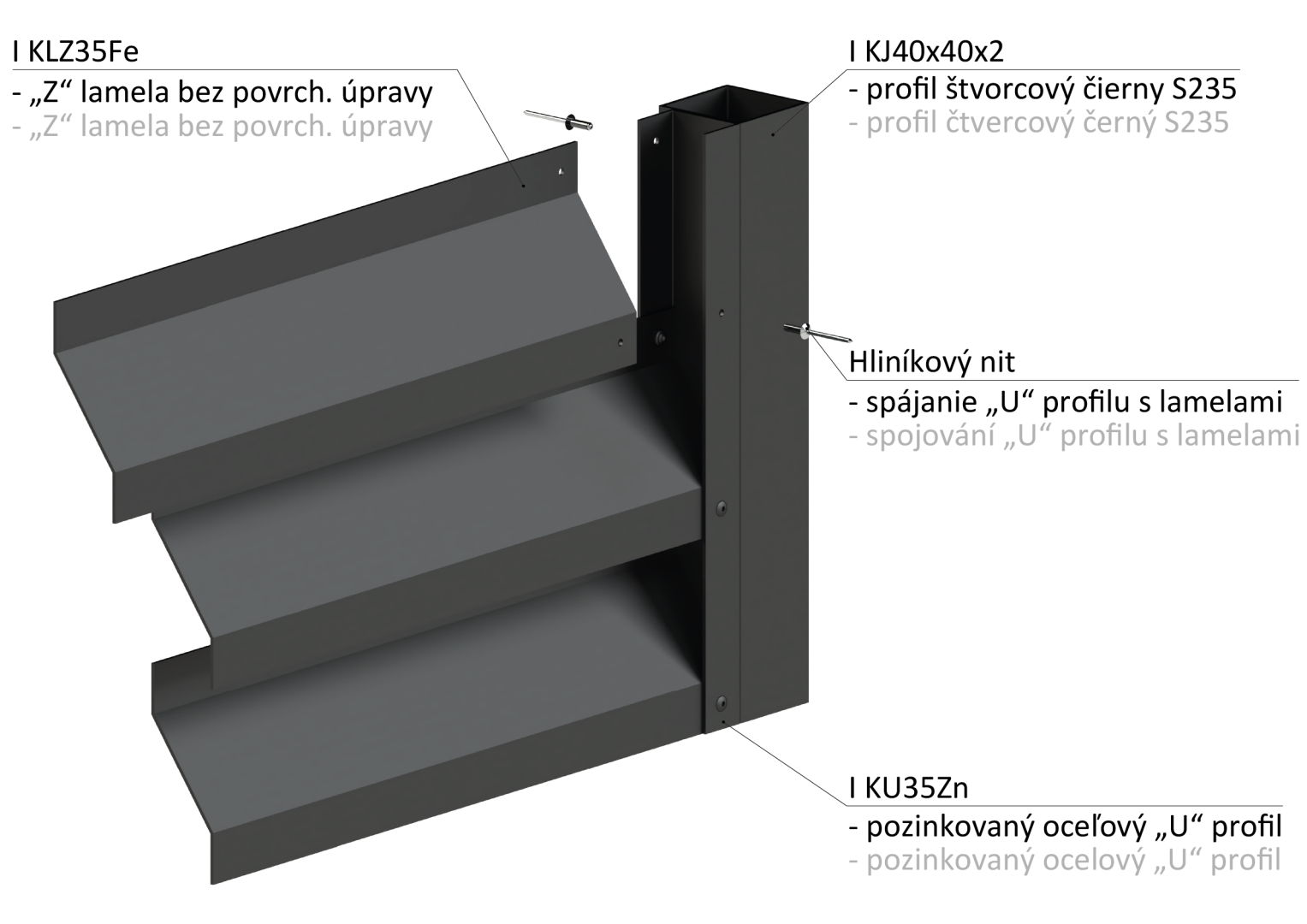 I KLZ35Fe
- „Z“ lamela bez povrch. úpravy
- „Z“ lamela bez povrch. úpravy

I KJ40x40x2
- profil štvorcový čierny S235
- profil čtvercový černý S235

Hliníkový nit
- spájanie „U“ profilu s lamelami
- spojování „U“ profilu s lamelami

I KU35Zn
- pozinkovaný oceľový „U“ profil
- pozinkovaný ocelový „U“ profil